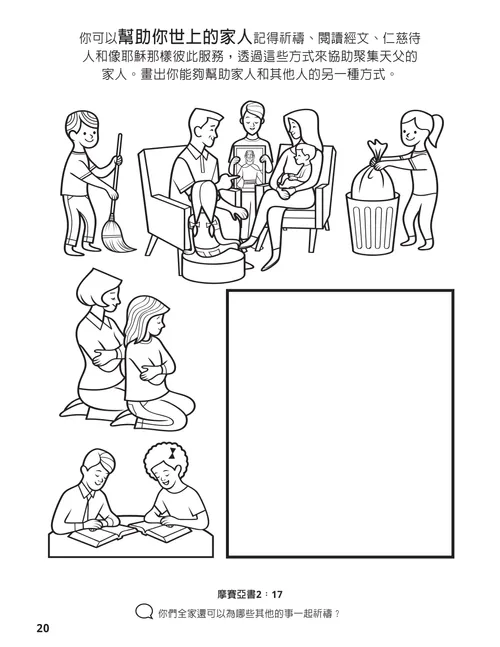 你可以幫助你世上的家人記得祈禱、閱讀經文、仁慈待人和像耶穌那樣彼此服務，透過這些方式來協助聚集天父的家人。畫出你能夠幫助家人和其他人的另一種方式。

摩賽亞書2：17

你們全家還可以為哪些其他的事一起祈禱？

20