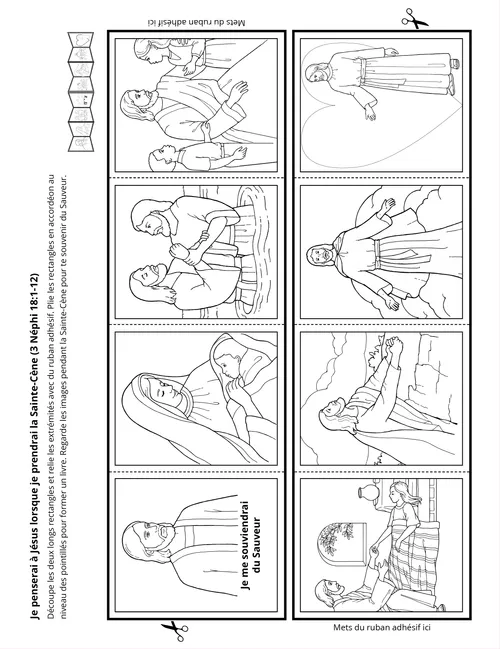 Je penserai à Jésus lorsque je prendrai la Sainte-Cène (3 Néphi 18:1-12)

Découpe les deux longs rectangles et relie les extrémités avec du ruban adhésif. Plie les rectangles en accordéon au niveau des pointillés pour former un livre. Regarde les images pendant la Sainte-Cène pour te souvenir du Sauveur.

Je me souviendrai du Sauveur

Mets du ruban adhésif ici

Mets du ruban adhésif ici