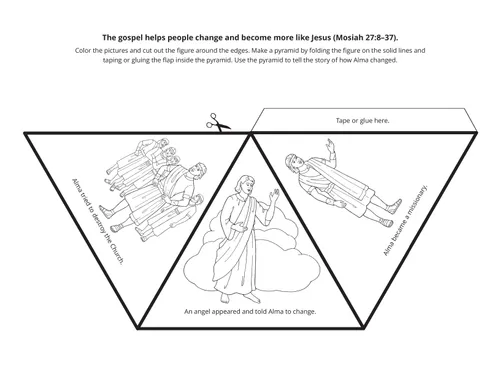 The gospel helps people change and become more like Jesus (Mosiah 27:8–37).

Color the pictures and cut out the figure around the edges. Make a pyramid by folding the figure on the solid lines and taping or gluing the flap inside the pyramid. Use the pyramid to tell the story of how Alma changed.

Tape or glue here.

Alma tried to destroy the Church.

An angel appeared and told Alma to change.

Alma became a missionary.