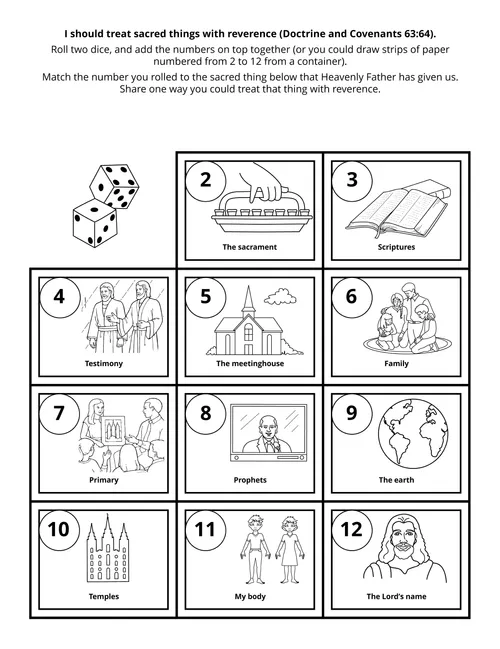 I should treat sacred things with reverence (Doctrine and Covenants 63:64).

Roll two dice, and add the numbers on top together (or you could draw strips of paper numbered from 2 to 12 from a container).

Match the number you rolled to the sacred thing below that Heavenly Father has given us. Share one way you could treat that thing with reverence.

2
The sacrament

3
Scriptures

4
Testimony

5
The meetinghouse

6
Family

7
Primary

8
Prophets

9
The earth

10
Temples

11
My body

12
The Lord's name