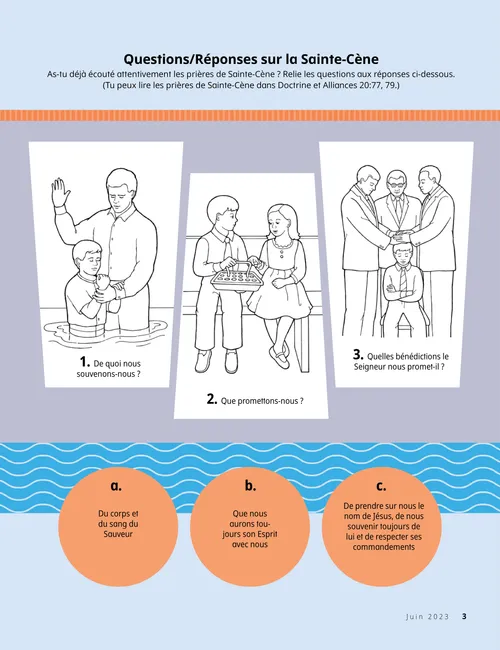 Questions/Réponses sur la Sainte-Cène

As-tu déjà écouté attentivement les prières de Sainte-Cène ? Relie les questions aux réponses ci-dessous. (Tu peux lire les prières de Sainte-Cène dans Doctrine et Alliances 20:77, 79.)

1. De quoi nous souvenons-nous ?

2. Que promettons-nous ?

3. Quelles bénédictions le Seigneur nous promet-il ?

a.
Du corps et du sang du Sauveur

b.
Que nous aurons toujours son Esprit avec nous

c.
De prendre sur nous le nom de Jésus, de nous souvenir toujours de lui et de respecter ses commandements

Juin 2023 3