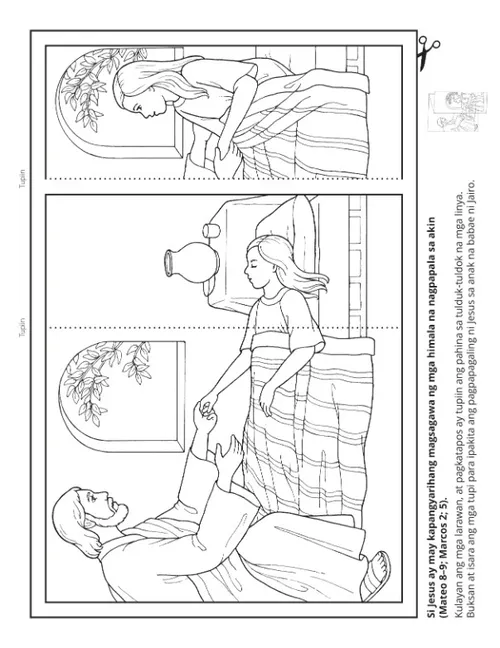 Tupiin

Tupiin

Si Jesus ay may kapangyarihang magsagawa ng mga himala na nagpapala sa akin (Mateo 8–9; Marcos 2; 5).

Kulayan ang mga larawan, at pagkatapos ay tupiin ang pahina sa tulduk-tuldok na mga linya. Buksan at isara ang mga tupi para ipakita ang pagpapagaling ni Jesus sa anak na babae ni Jairo.