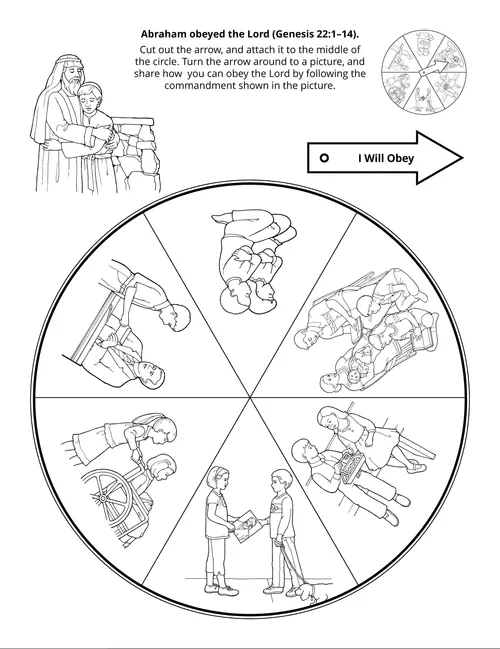 **Abraham obeyed the Lord (Genesis 22:1–14).**

Cut out the arrow, and attach it to the middle of the circle. Turn the arrow around to a picture, and share how you can obey the Lord by following the commandment shown in the picture.

I Will Obey