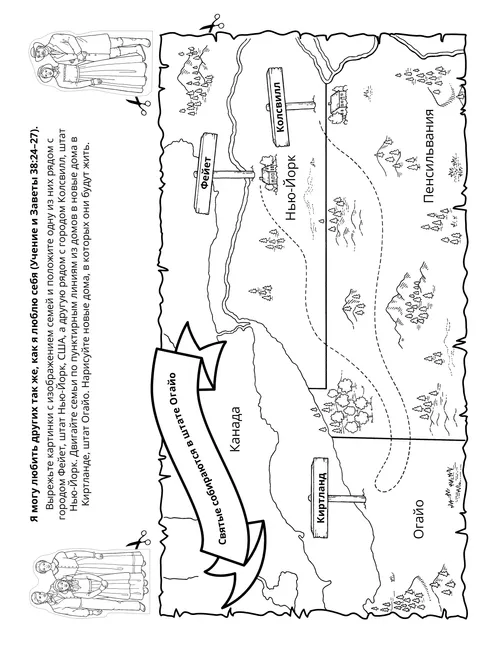 Я могу любить других так же, как я люблю себя (Учение и Заветы 38:24–27).
Вырежьте картинки с изображением семей и положите одну из них рядом с городом Фейет, штат Нью-Йорк, США, а другую рядом с городом Колсвилл, штат Нью-Йорк. Двигайте семьи по пунктирным линиям из домов в новые дома в Киртланде, штат Огайо. Нарисуйте новые дома, в которых они будут жить.

Святые собираются в штате Огайо

Канада

Фейет

Колсвилл

Нью-Йорк

Пенсильвания

Киртланд

Огайо