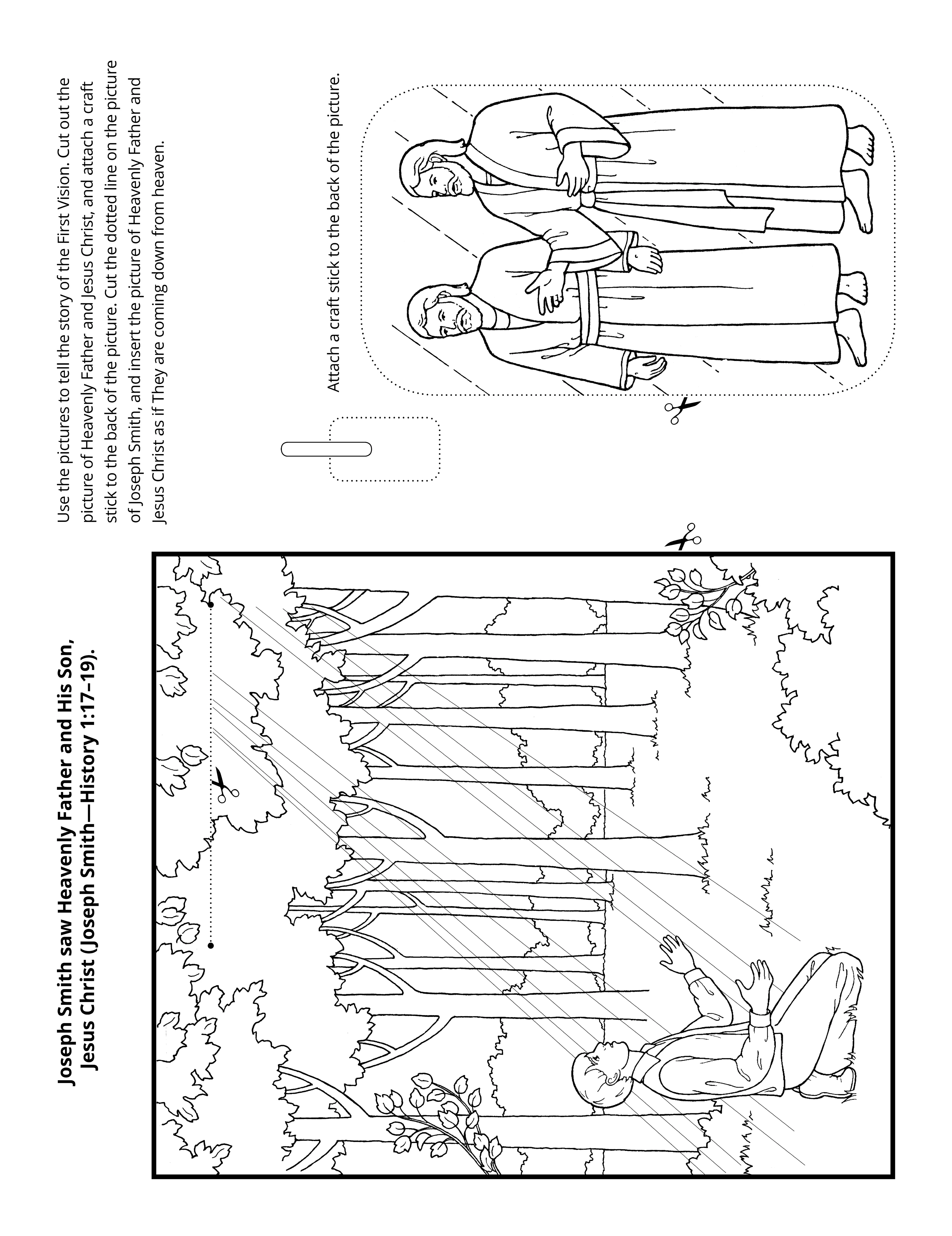 Joseph Smith saw Heavenly Father and His Son, Jesus Christ (Joseph Smith—History 1:17–19).

Use the pictures to tell the story of the First Vision. Cut out the picture of Heavenly Father and Jesus Christ, and attach a craft stick to the back of the picture. Cut the dotted line on the picture of Joseph Smith, and insert the picture of Heavenly Father and Jesus Christ as if They are coming down from heaven.

Attach a craft stick to the back of the picture.