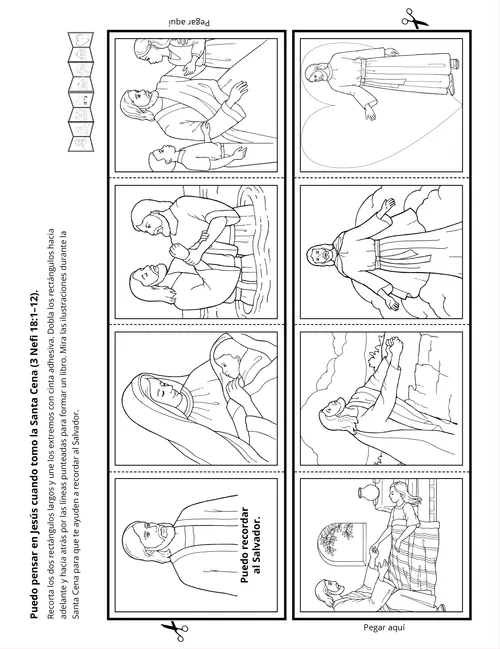 Puedo pensar en Jesús cuando tomo la Santa Cena (3 Nefi 18:1–12).

Recorta los dos rectángulos largos y une los extremos con cinta adhesiva. Dobla los rectángulos hacia adelante y hacia atrás por las líneas punteadas para formar un libro. Mira las ilustraciones durante la Santa Cena para que te ayuden a recordar al Salvador.

Puedo recordar al Salvador.

Pegar aquí

Pegar aquí