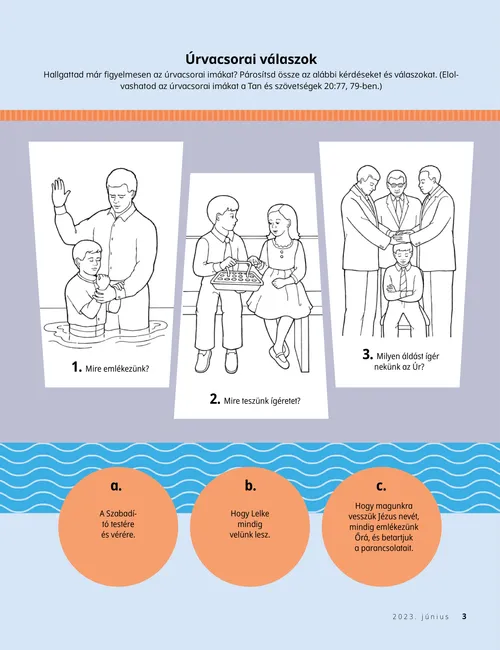 Úrvacsorai válaszok

Hallgattad már figyelmesen az úrvacsorai imákat? Párosítsd össze az alábbi kérdéseket és válaszokat. (Elolvashatod az úrvacsorai imákat a Tan és szövetségek 20:77, 79-ben.)

1. Mire emlékezünk?

2. Mire teszünk ígéretet?

3. Milyen áldást ígér nekünk az Úr?

a.
A Szabadító testére és vérére.

b.
Hogy Lelke mindig velünk lesz.

c.
Hogy magunkra vesszük Jézus nevét, mindig emlékezünk Őrá, és betartjuk a parancsolatait.

2023. június 3