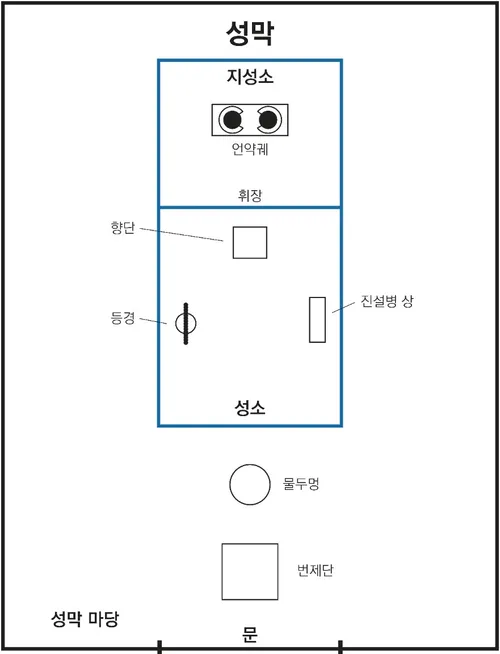 성막

지성소

언약궤

휘장

향단

등경

진설병 상

성소

물두멍

번제단

성막 마당

문