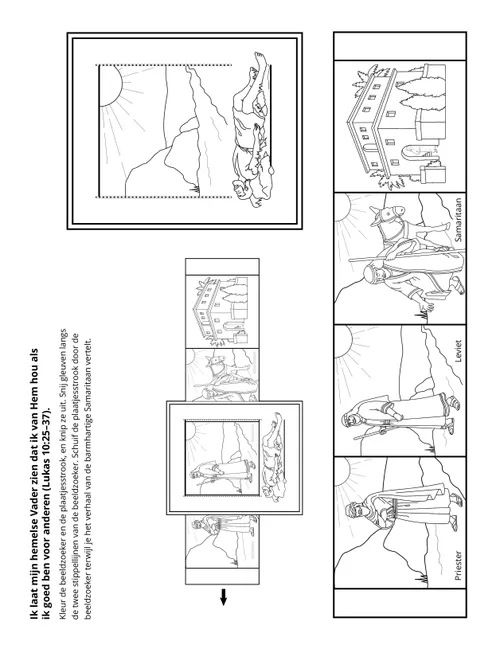 Ik laat mijn hemelse Vader zien dat ik van Hem hou als ik goed ben voor anderen (Lukas 10:25–37).

Kleur de beeldzoeker en de plaatjesstrook, en knip ze uit. Snij gleuven langs de twee stippellijnen van de beeldzoeker. Schuif de plaatjesstrook door de beeldzoeker terwijl je het verhaal van de barmhartige Samaritaan vertelt.

Priester

Leviet

Samaritaan