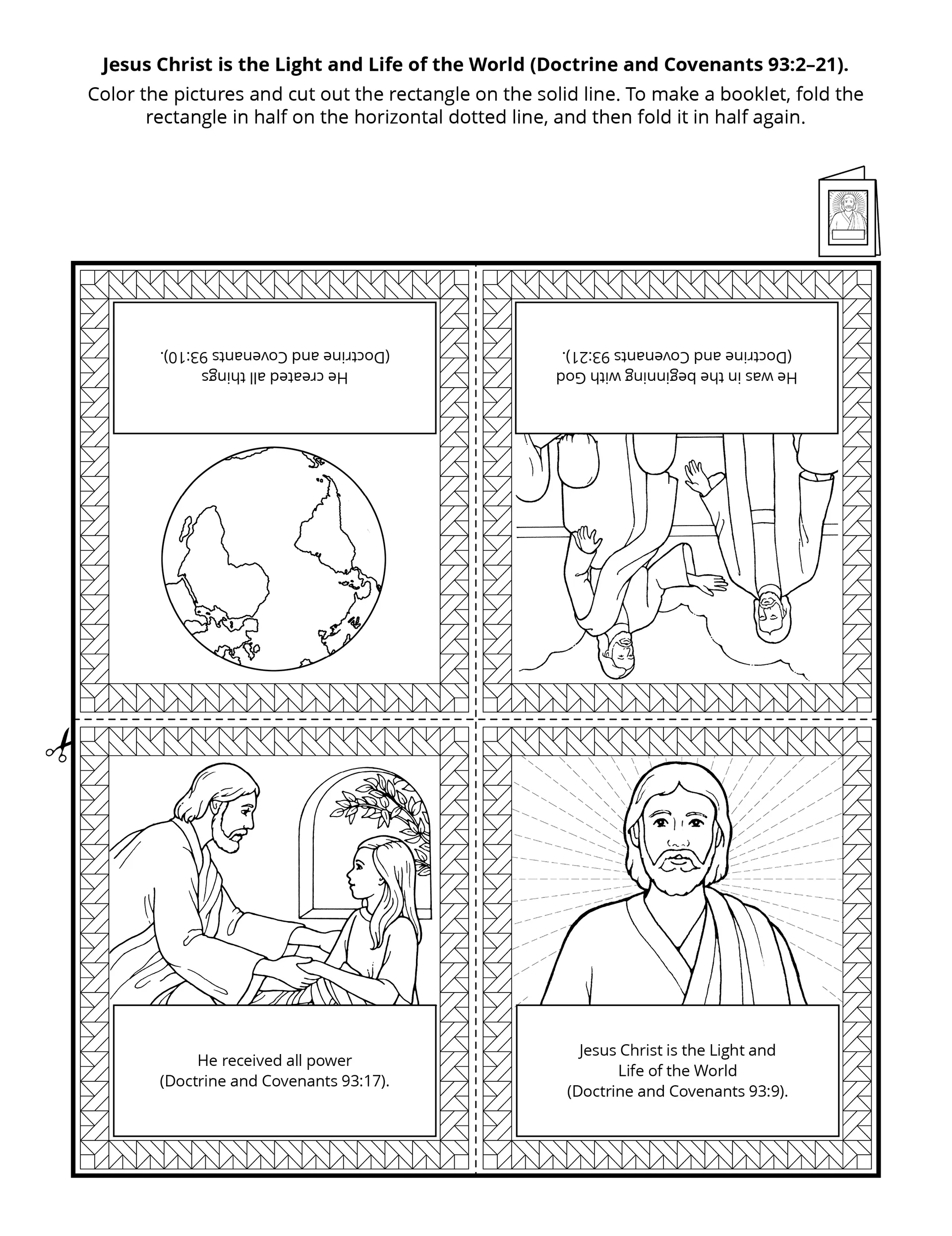 **Jesus Christ is the Light and Life of the World (Doctrine and Covenants 93:2–21).**

Color the pictures and cut out the rectangle on the solid line. To make a booklet, fold the rectangle in half on the horizontal dotted line, and then fold it in half again.

He created all things (Doctrine and Covenants 93:10).

He was in the beginning with God (Doctrine and Covenants 93:21).

He received all power (Doctrine and Covenants 93:17).

Jesus Christ is the Light and Life of the World (Doctrine and Covenants 93:9).