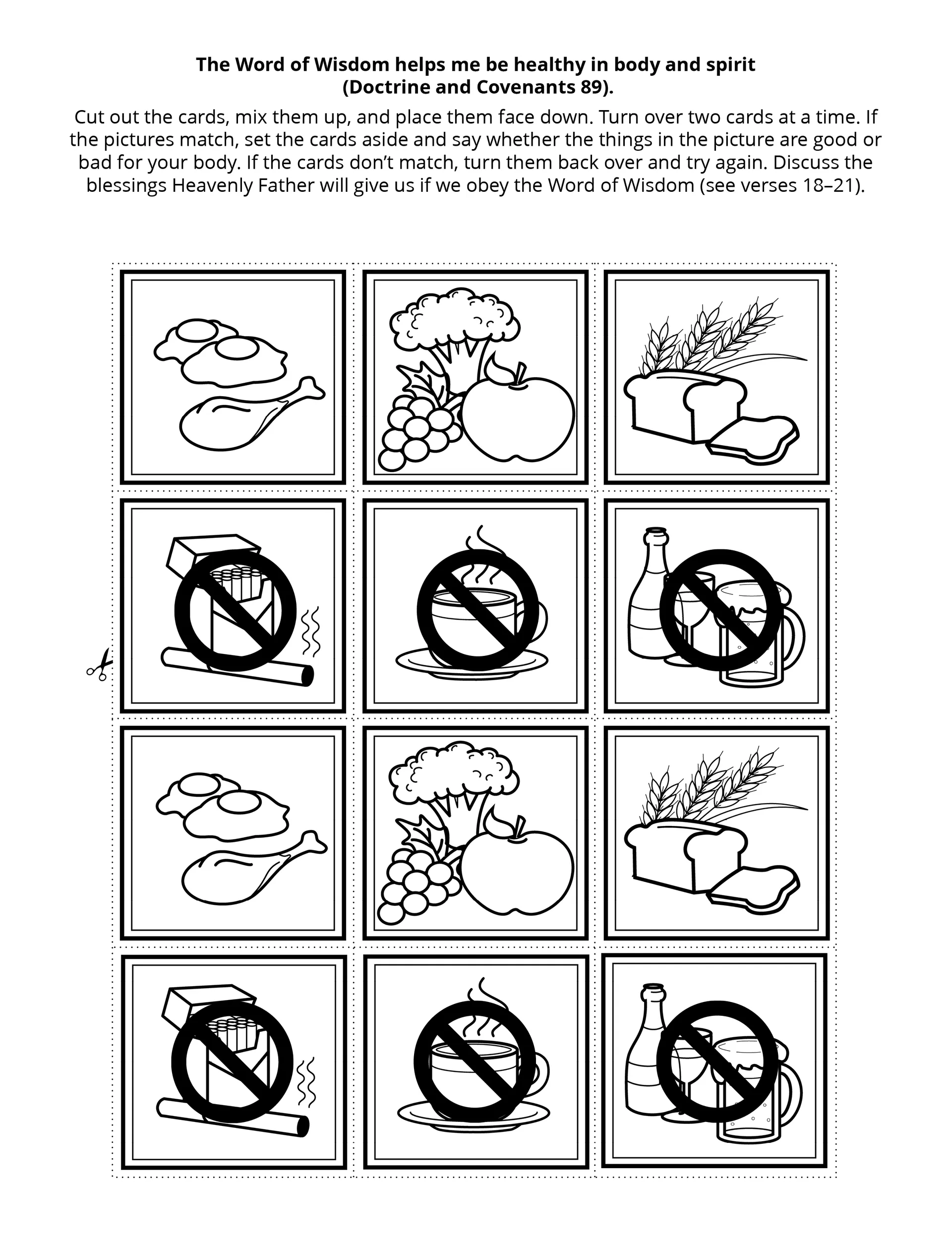 The Word of Wisdom helps me be healthy in body and spirit (Doctrine and Covenants 89).

Cut out the cards, mix them up, and place them face down. Turn over two cards at a time. If the pictures match, set the cards aside and say whether the things in the picture are good or bad for your body. If the cards don't match, turn them back over and try again. Discuss the blessings Heavenly Father will give us if we obey the Word of Wisdom (see verses 18–21).