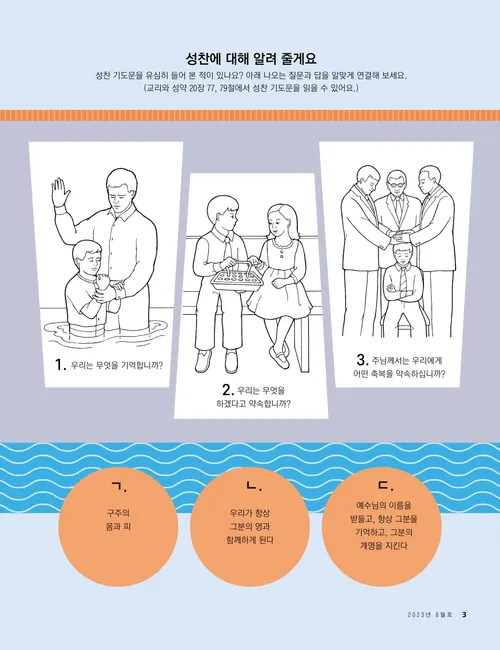 성찬에 대해 알려 줄게요

성찬 기도문을 유심히 들어 본 적이 있나요? 아래 나오는 질문과 답을 알맞게 연결해 보세요. (교리와 성약 20장 77, 79절에서 성찬 기도문을 읽을 수 있어요.)

1. 우리는 무엇을 기억합니까?

2. 우리는 무엇을 하겠다고 약속합니까?

3. 주님께서는 우리에게 어떤 축복을 약속하십니까?

ㄱ.
구주의 몸과 피

ㄴ.
우리가 항상 그분의 영과 함께하게 된다

ㄷ.
예수님의 이름을 받들고, 항상 그분을 기억하고, 그분의 계명을 지킨다

2023년 6월호 3