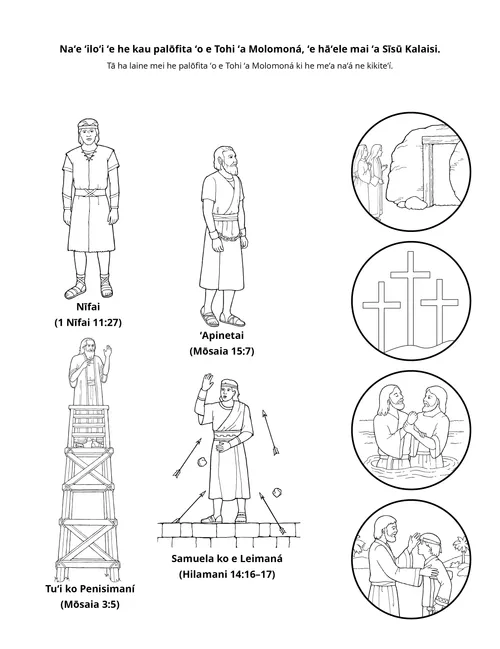 Na‘e ‘ilo‘i ‘e he kau palōfita ‘o e Tohi ‘a Molomoná, ‘e hā‘ele mai ‘a Sīsū Kalaisi.

Tā ha laine mei he palōfita ‘o e Tohi ‘a Molomoná ki he me‘a na‘á ne kikite‘í.

Nīfai
(1 Nīfai 11:27)

‘Apinetai
(Mōsaia 15:7)

Tu‘i ko Penisimaní
(Mōsaia 3:5)

Samuela ko e Leimaná
(Hilamani 14:16–17)