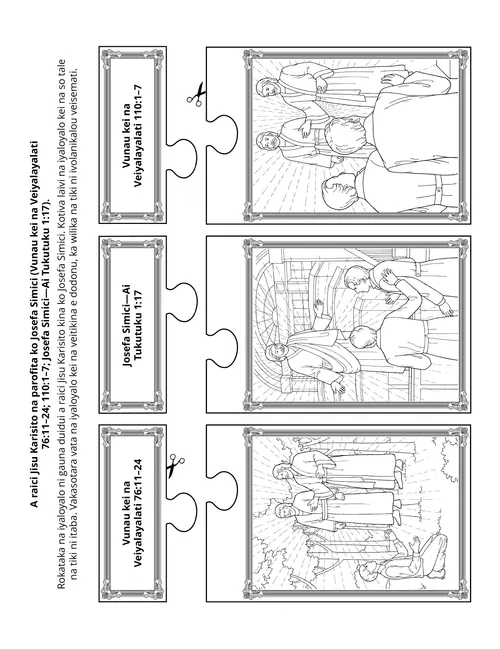 A raici Jisu Karisito na parofita ko Josefa Simici (Vunau kei na Veiyalayalati 76:11–24; 110:1–7; Josefa Simici—Ai Tukutuku 1:17).

Rokataka na iyaloyalo ni gauna duidui a raici Jisu Karisito kina ko Josefa Simici. Kotiva laivi na iyaloyalo kei na so tale na tiki ni itaba. Vakasotara vata na iyaloyalo kei na veitikina e dodonu, ka wilika na tiki ni ivolanikalou veisemati.

Vunau kei na Veiyalayalati 76:11–24

Josefa Simici—Ai Tukutuku 1:17

Vunau kei na Veiyalayalati 110:1–7