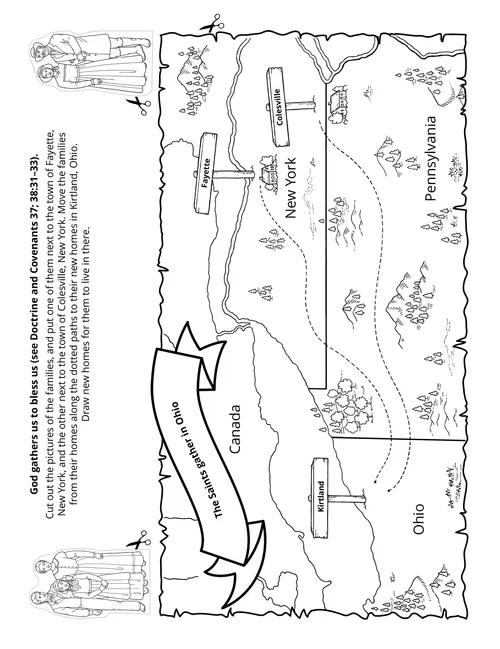 God gathers us to bless us (see Doctrine and Covenants 37; 38:31–33).

Cut out the pictures of the families, and put one of them next to the town of Fayette, New York, and the other next to the town of Colesville, New York. Move the families from their homes along the dotted paths to their new homes in Kirtland, Ohio. Draw new homes for them to live in there.

The Saints Gather in Ohio

Canada

Fayette

Colesville

New York

Pennsylvania

Kirtland

Ohio