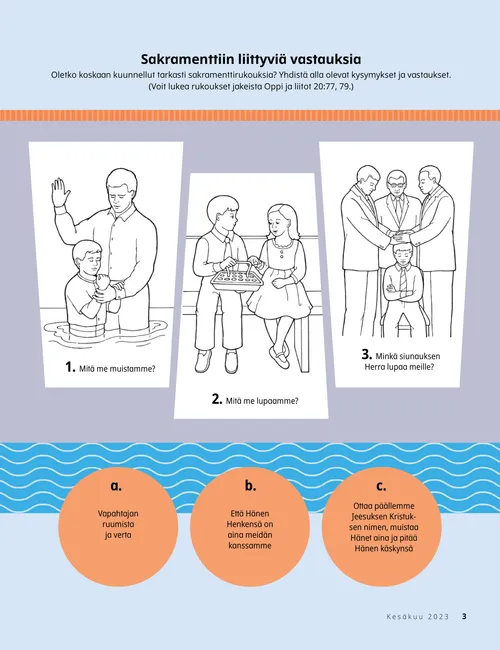 Sakramenttiin liittyviä vastauksia

Oletko koskaan kuunnellut tarkasti sakramenttirukouksia? Yhdistä alla olevat kysymykset ja vastaukset. (Voit lukea rukoukset jakeista Oppi ja liitot 20:77, 79.)

1. Mitä me muistamme?

2. Mitä me lupaamme?

3. Minkä siunauksen Herra lupaa meille?

a.
Vapahtajan ruumista ja verta

b.
Että Hänen Henkensä on aina meidän kanssamme

c.
Ottaa päällemme Jeesuksen Kristuksen nimen, muistaa Hänet aina ja pitää Hänen käskynsä

Kesäkuu 2023 3