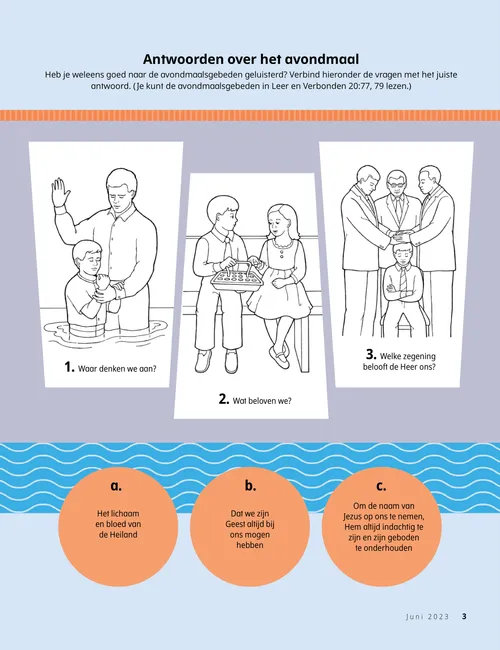 Antwoorden over het avondmaal

Heb je weleens goed naar de avondmaalsgebeden geluisterd? Verbind hieronder de vragen met het juiste antwoord. (Je kunt de avondmaalsgebeden in Leer en Verbonden 20:77, 79 lezen.)

1. Waar denken we aan?

2. Wat beloven we?

3. Welke zegening belooft de Heer ons?

a.
Het lichaam en bloed van de Heiland

b.
Dat we zijn Geest altijd bij ons mogen hebben

c.
Om de naam van Jezus op ons te nemen, Hem altijd indachtig te zijn en zijn geboden te onderhouden

Juni 2023 3