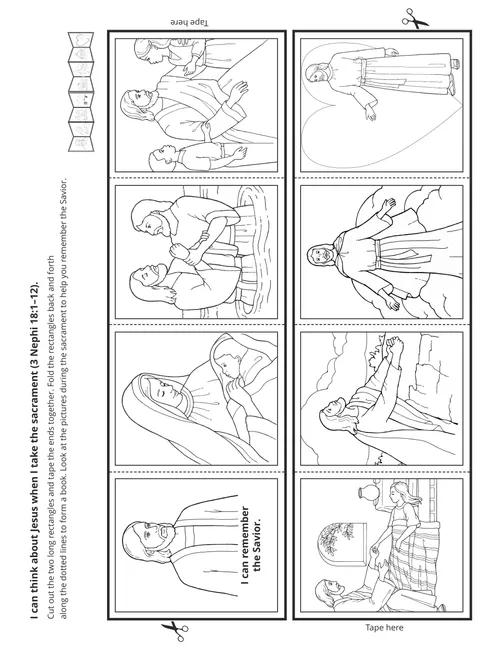 I can think about Jesus when I take the sacrament (3 Nephi 18:1–12).

Cut out the two long rectangles and tape the ends together. Fold the rectangles back and forth along the dotted lines to form a book. Look at the pictures during the sacrament to help you remember the Savior.

Tape here

I can remember the Savior.

Tape here