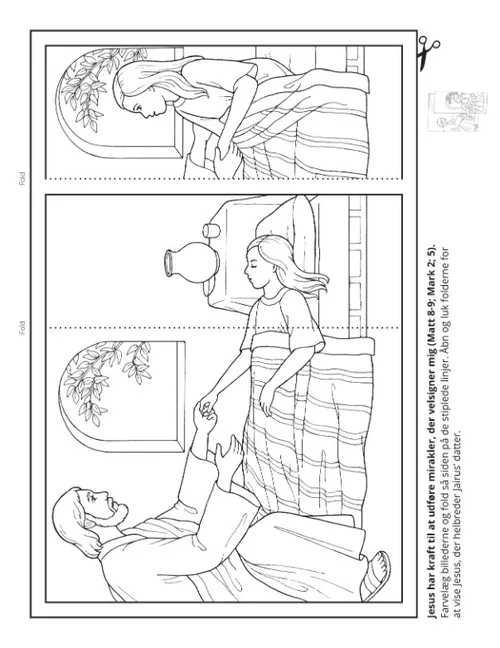 Fold

Fold

Jesus har kraft til at udføre mirakler, der velsigner mig (Matt 8-9; Mark 2; 5).
Farvelæg billederne og fold så siden på de stiplede linjer. Åbn og luk folderne for at vise Jesus, der helbreder Jairus' datter.