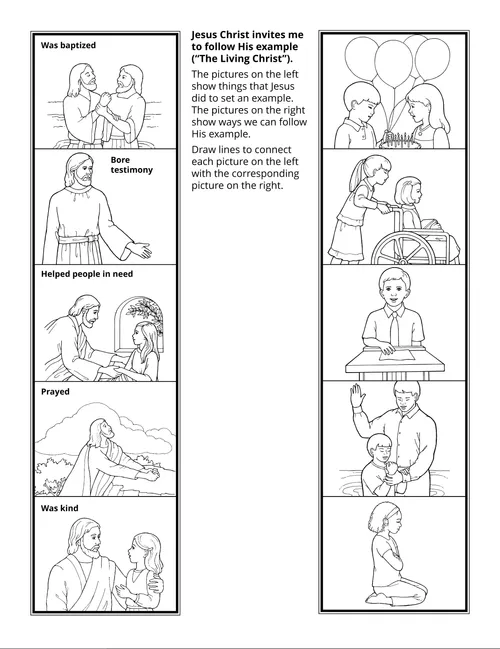 Was baptized

Bore testimony

Helped people in need

Prayed

Was kind

Jesus Christ invites me to follow His example ("The Living Christ").

The pictures on the left show things that Jesus did to set an example. The pictures on the right show ways we can follow His example.

Draw lines to connect each picture on the left with the corresponding picture on the right.