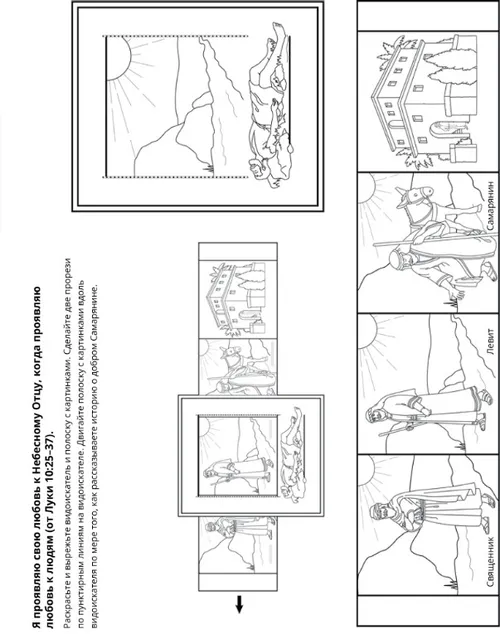 Я проявляю свою любовь к Небесному Отцу, когда проявляю любовь к людям (от Луки 10:25–37).

Раскрасьте и вырежьте видоискатель и полоску с картинками. Сделайте две прорези по пунктирным линиям на видоискателе. Двигайте полоску с картинками вдоль видоискателя по мере того, как рассказываете историю о добром Самарянине.

Священник

Левит

Самарянин