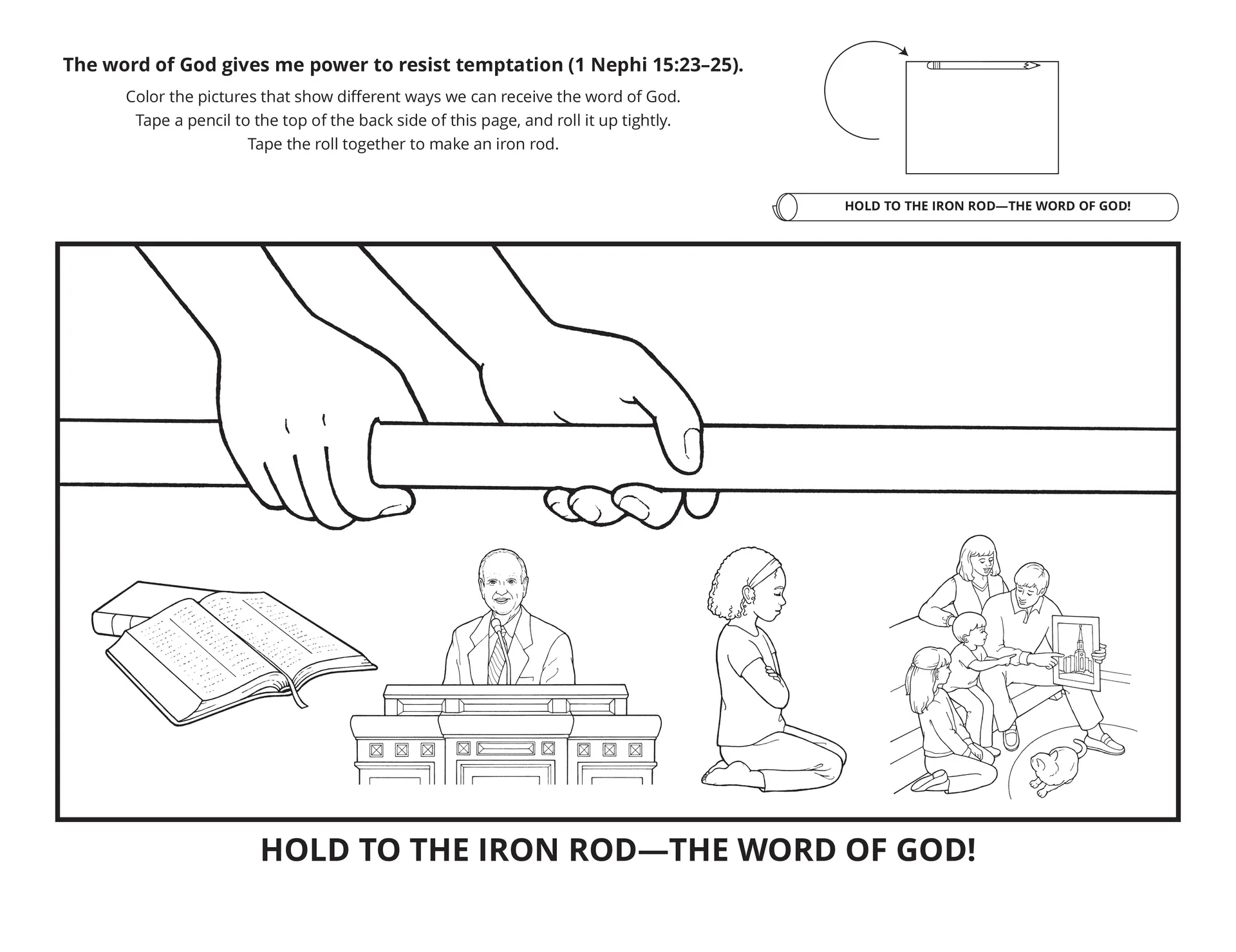 The word of God gives me power to resist temptation (1 Nephi 15:23–25).

Color the pictures that show different ways we can receive the word of God. Tape a pencil to the top of the back side of this page, and roll it up tightly. Tape the roll together to make an iron rod.

HOLD TO THE IRON ROD—THE WORD OF GOD!

HOLD TO THE IRON ROD—THE WORD OF GOD!