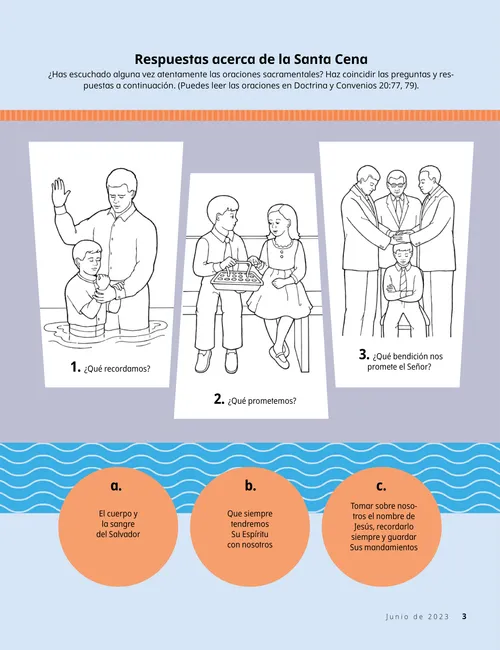 Respuestas acerca de la Santa Cena

¿Has escuchado alguna vez atentamente las oraciones sacramentales? Haz coincidir las preguntas y respuestas a continuación. (Puedes leer las oraciones en Doctrina y Convenios 20:77, 79).

1. ¿Qué recordamos?

2. ¿Qué prometemos?

3. ¿Qué bendición nos promete el Señor?

a.
El cuerpo y la sangre del Salvador

b.
Que siempre tendremos Su Espíritu con nosotros

c.
Tomar sobre nosotros el nombre de Jesús, recordarlo siempre y guardar Sus mandamientos

Junio de 2023 3