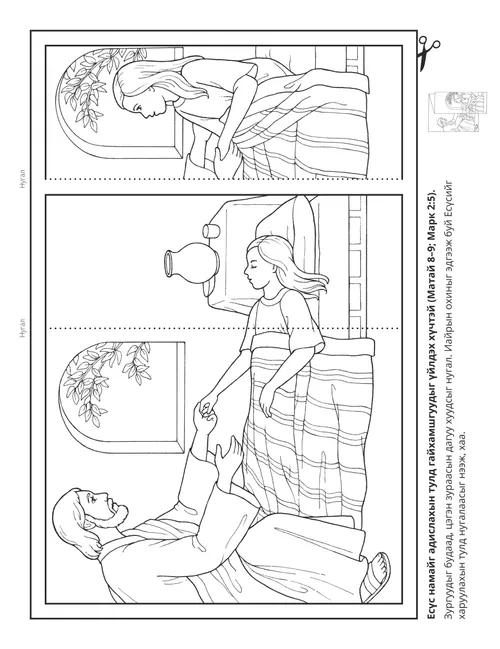 Нугал

Нугал

Есүс намайг адислахын тулд гайхамшгуудыг үйлдэх хүчтэй (Матай 8–9; Марк 2:5).

Зургуудыг будаад, цэгэн зураасын дагуу хуудсыг нугал. Иайрын охиныг эдгээж буй Есүсийг харуулахын тулд нугалаасыг нээж, хаа.