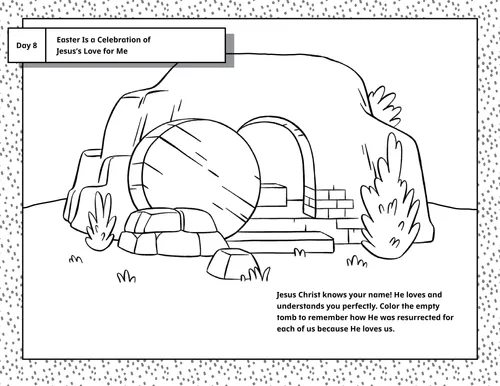 Day 8

Easter Is a Celebration of Jesus's Love for Me

Jesus Christ knows your name! He loves and understands you perfectly. Color the empty tomb to remember how He was resurrected for each of us because He loves us.