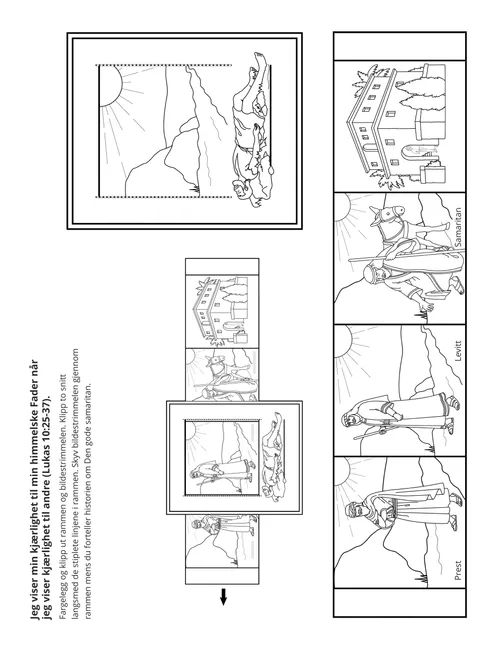 Jeg viser min kjærlighet til min himmelske Fader når jeg viser kjærlighet til andre (Lukas 10:25-37).

Fargelegg og klipp ut rammen og bildestrimmelen. Klipp to snitt langsmed de stiplete linjene i rammen. Skyv bildestrimmelen gjennom rammen mens du forteller historien om Den gode samaritan.

Prest

Levitt

Samaritan