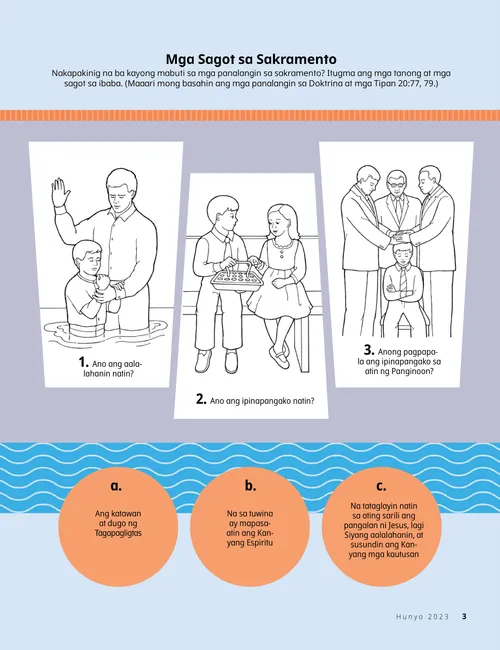 Mga Sagot sa Sakramento

Nakapakinig na ba kayong mabuti sa mga panalangin sa sakramento? Itugma ang mga tanong at mga sagot sa ibaba. (Maaari mong basahin ang mga panalangin sa Doktrina at mga Tipan 20:77, 79.)

1. Ano ang aalalahanin natin?

2. Ano ang ipinapangako natin?

3. Anong pagpapala ang ipinapangako sa atin ng Panginoon?

a.
Ang katawan at dugo ng Tagapagligtas

b.
Na sa tuwina ay mapasaatin ang Kanyang Espiritu

c.
Na tataglayin natin sa ating sarili ang pangalan ni Jesus, lagi Siyang aalalahanin, at susundin ang Kanyang mga kautusan

Hunyo 2023 3