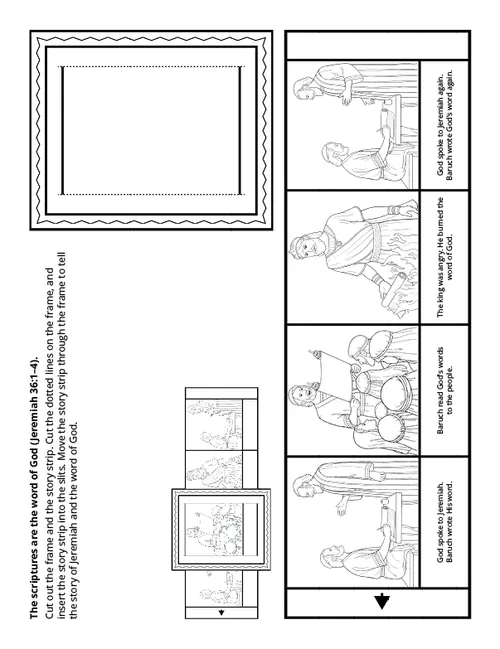 The scriptures are the word of God (Jeremiah 36:1–4).

Cut out the frame and the story strip. Cut the dotted lines on the frame, and insert the story strip into the slits. Move the story strip through the frame to tell the story of Jeremiah and the word of God.

God spoke to Jeremiah. Baruch wrote His word.

Baruch read God's words to the people.

The king was angry. He burned the word of God.

God spoke to Jeremiah again. Baruch wrote God's word again.