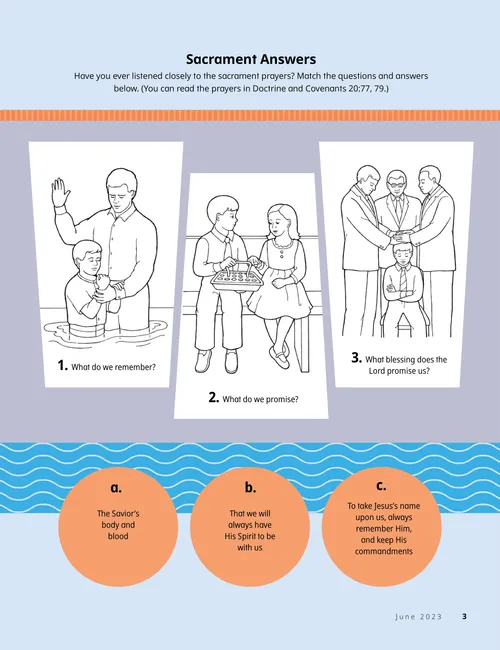 Sacrament Answers

Have you ever listened closely to the sacrament prayers? Match the questions and answers below. (You can read the prayers in Doctrine and Covenants 20:77, 79.)

1. What do we remember?

2. What do we promise?

3. What blessing does the Lord promise us?

a.
The Savior's body and blood

b.
That we will always have His Spirit to be with us

c.
To take Jesus's name upon us, always remember Him, and keep His commandments

June 2023 3