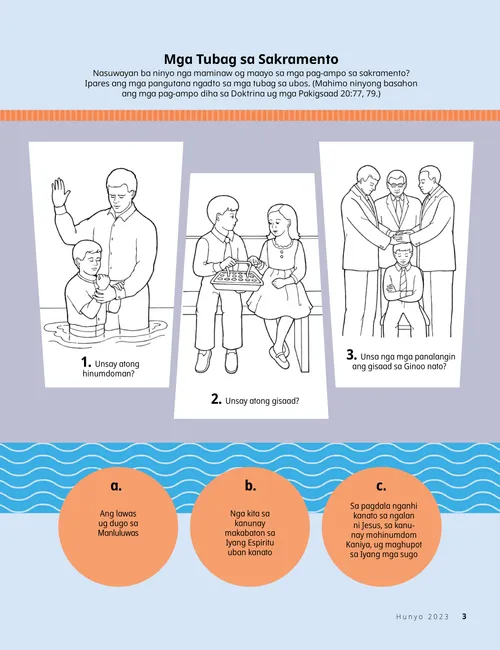 Mga Tubag sa Sakramento
Nasuwayan ba ninyo nga maminaw og maayo sa mga pag-ampo sa sakramento? Ipares ang mga pangutana ngadto sa mga tubag sa ubos. (Mahimo ninyong basahon ang mga pag-ampo diha sa Doktrina ug mga Pakigsaad 20:77, 79.)

1. Unsay atong hinumdoman?

2. Unsay atong gisaad?

3. Unsa nga mga panalangin ang gisaad sa Ginoo nato?

a.
Ang lawas ug dugo sa Manluluwas

b.
Nga kita sa kanunay makabaton sa Iyang Espiritu uban kanato

c.
Sa pagdala nganhi kanato sa ngalan ni Jesus, sa kanunay mohinumdom Kaniya, ug maghupot sa Iyang mga sugo

Hunyo 2023 3