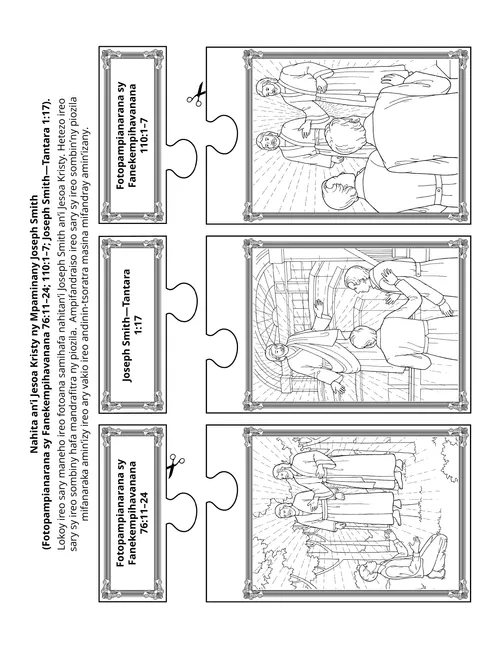 Nahita an'i Jesoa Kristy ny Mpaminany Joseph Smith
(Fotopampianarana sy Fanekempihavanana 76:11–24; 110:1–7; Joseph Smith—Tantara 1:17).
Lokoy ireo sary maneho ireo fotoana samihafa nahitan'i Joseph Smith an'i Jesoa Kristy. Hetezo ireo sary sy ireo sombiny hafa mandrafitra ny piozila. Ampifandraiso ireo sary sy ireo sombin'ny piozila mifanaraka amin'izy ireo ary vakio ireo andinin-tsoratra masina mifandray amin'izany.

Fotopampianarana sy Fanekempihavanana 76:11–24

Joseph Smith—Tantara 1:17

Fotopampianarana sy Fanekempihavanana 110:1–7