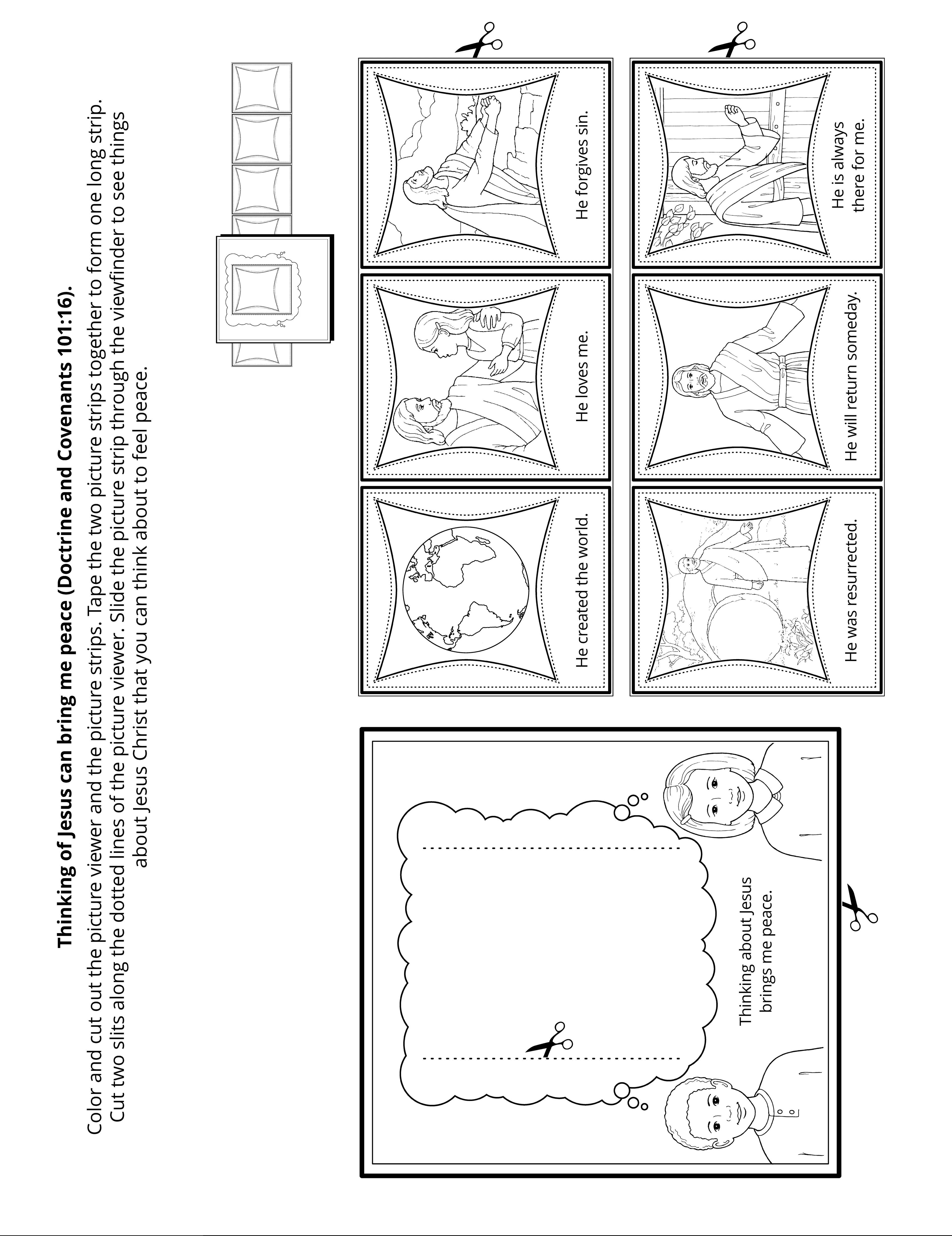 **Thinking of Jesus can bring me peace (Doctrine and Covenants 101:16).**

Color and cut out the picture viewer and the picture strips. Tape the two picture strips together to form one long strip. Cut two slits along the dotted lines of the picture viewer. Slide the picture strip through the viewfinder to see things about Jesus Christ that you can think about to feel peace.

Thinking about Jesus brings me peace.

He created the world.

He loves me.

He forgives sin.

He was resurrected.

He will return someday.

He is always there for me.