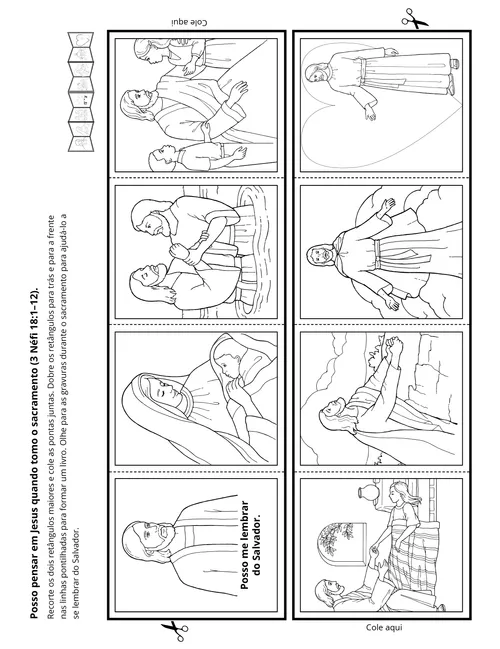 Posso pensar em Jesus quando tomo o sacramento (3 Néfi 18:1–12).

Recorte os dois retângulos maiores e cole as pontas juntas. Dobre os retângulos para trás e para a frente nas linhas pontilhadas para formar um livro. Olhe para as gravuras durante o sacramento para ajudá-lo a se lembrar do Salvador.

Posso me lembrar do Salvador.

Cole aqui

Cole aqui