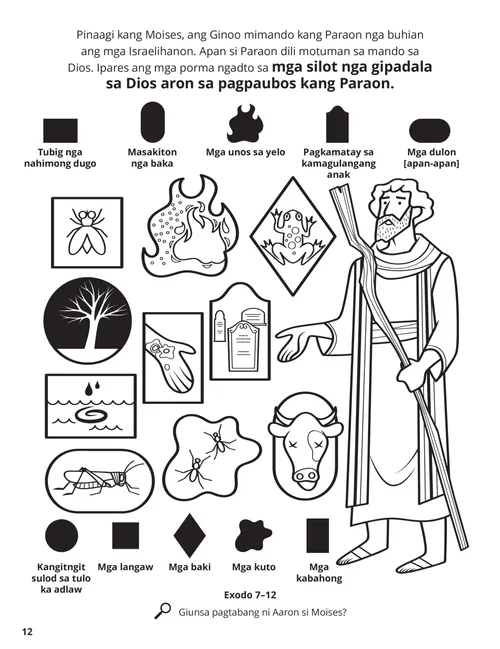 Pinaagi kang Moises, ang Ginoo mimando kang Paraon nga buhian ang mga Israelihanon. Apan si Paraon dili motuman sa mando sa Dios. Ipares ang mga porma ngadto sa **mga silot nga gipadala sa Dios aron sa pagpaubos kang Paraon.**

Tubig nga nahimong dugo

Masakiton nga baka

Mga unos sa yelo

Pagkamatay sa kamagulangang anak

Mga dulon [apan-apan]

Kangitngit sulod sa tulo ka adlaw

Mga langaw

Mga baki

Mga kuto

Mga kabahong

Exodo 7–12

Giunsa pagtabang ni Aaron si Moises?

12