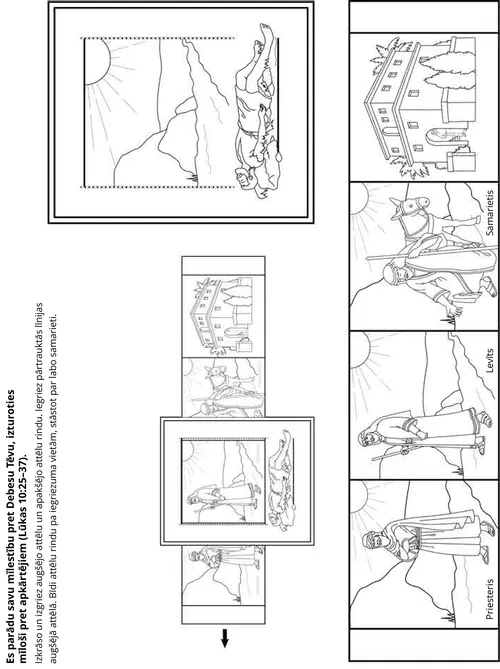 Es parādu savu mīlestību pret Debesu Tēvu, izturoties mīloši pret apkārtējiem (Lūkas 10:25–37).

Izkrāso un izgriez augšējo attēlu un apakšējo attēlu rindu. Iegriez pārtrauktās līnijas augšējā attēlā. Bīdi attēlu rindu pa iegriezuma vietām, stāstot par labo samarieti.

Priesteris

Levīts

Samarietis