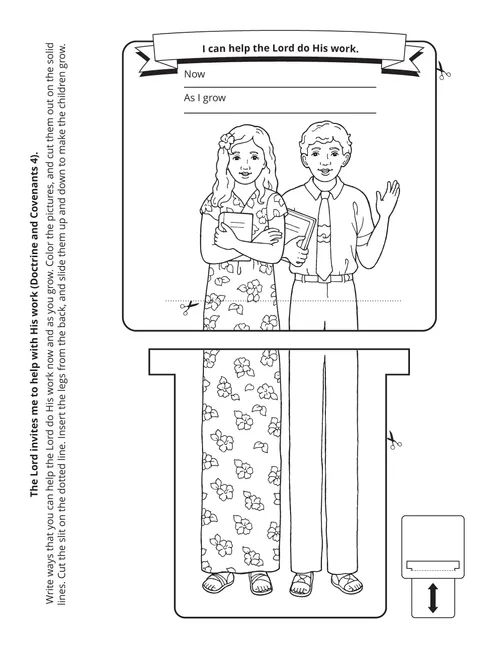 The Lord invites me to help with His work (Doctrine and Covenants 4).

Write ways that you can help the Lord do His work now and as you grow. Color the pictures, and cut them out on the solid lines. Cut the slit on the dotted line. Insert the legs from the back, and slide them up and down to make the children grow.

I can help the Lord do His work.

Now

As I grow