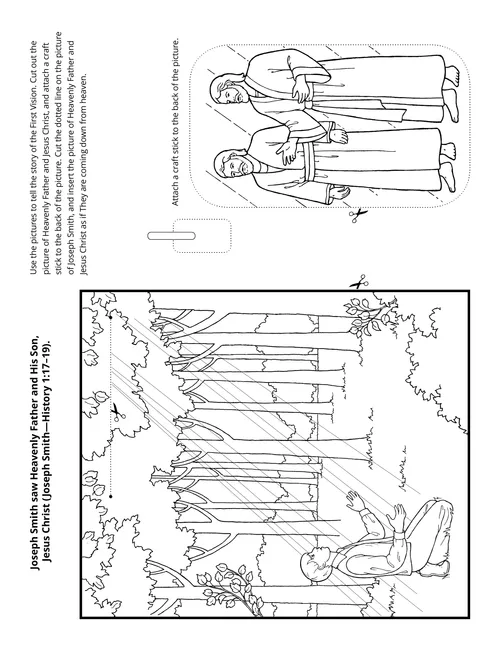 Joseph Smith saw Heavenly Father and His Son, Jesus Christ (Joseph Smith—History 1:17–19).

Use the pictures to tell the story of the First Vision. Cut out the picture of Heavenly Father and Jesus Christ, and attach a craft stick to the back of the picture. Cut the dotted line on the picture of Joseph Smith, and insert the picture of Heavenly Father and Jesus Christ as if They are coming down from heaven.

Attach a craft stick to the back of the picture.