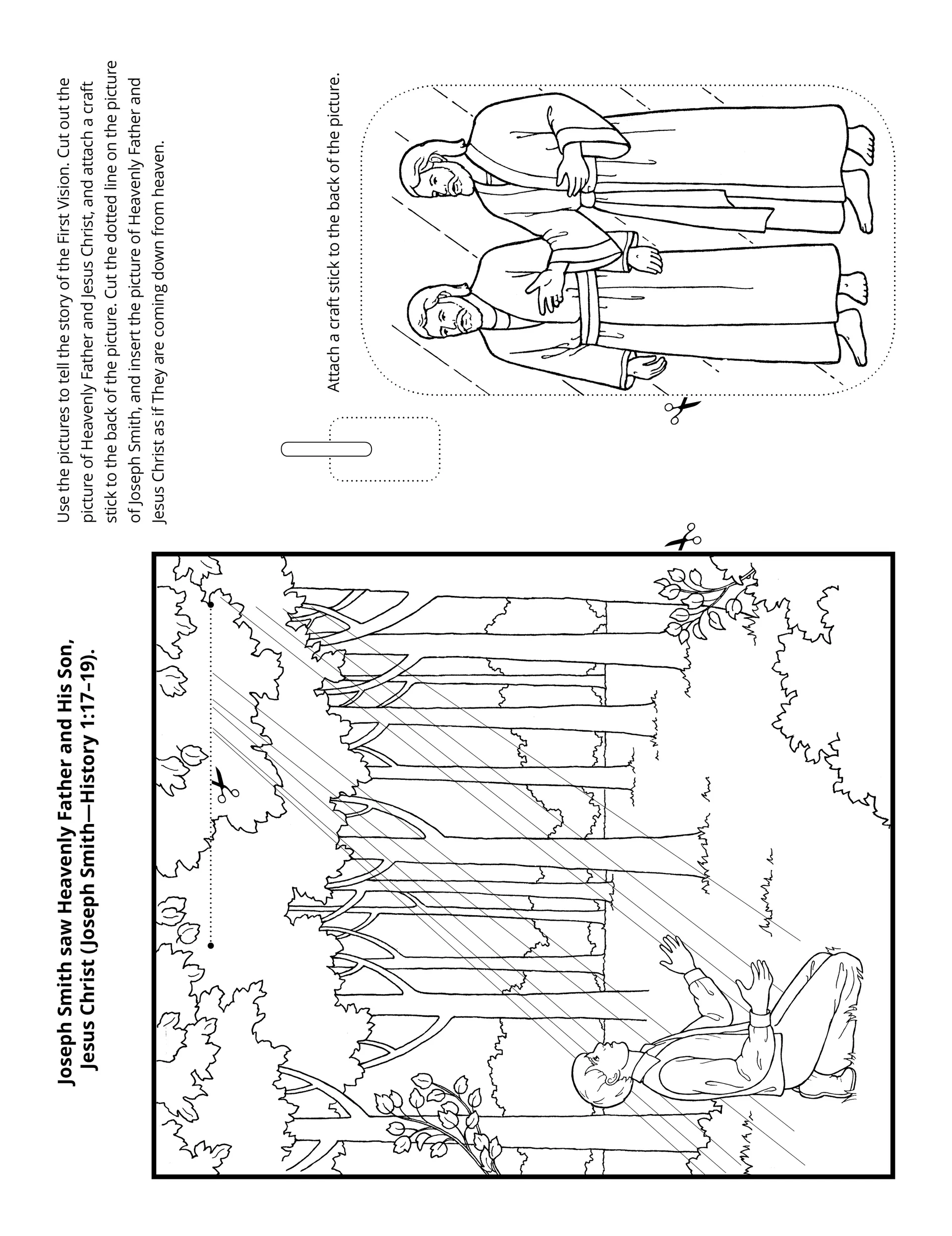 Joseph Smith saw Heavenly Father and His Son, Jesus Christ (Joseph Smith—History 1:17–19).

Use the pictures to tell the story of the First Vision. Cut out the picture of Heavenly Father and Jesus Christ, and attach a craft stick to the back of the picture. Cut the dotted line on the picture of Joseph Smith, and insert the picture of Heavenly Father and Jesus Christ as if They are coming down from heaven.

Attach a craft stick to the back of the picture.