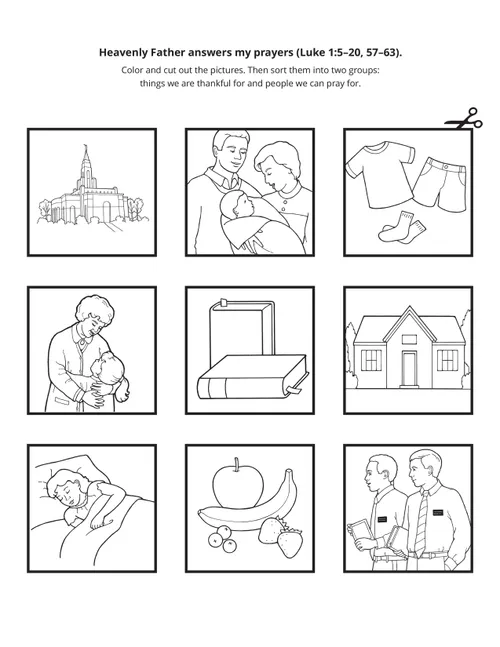 Heavenly Father answers my prayers (Luke 1:5–20, 57–63).

Color and cut out the pictures. Then sort them into two groups: things we are thankful for and people we can pray for.