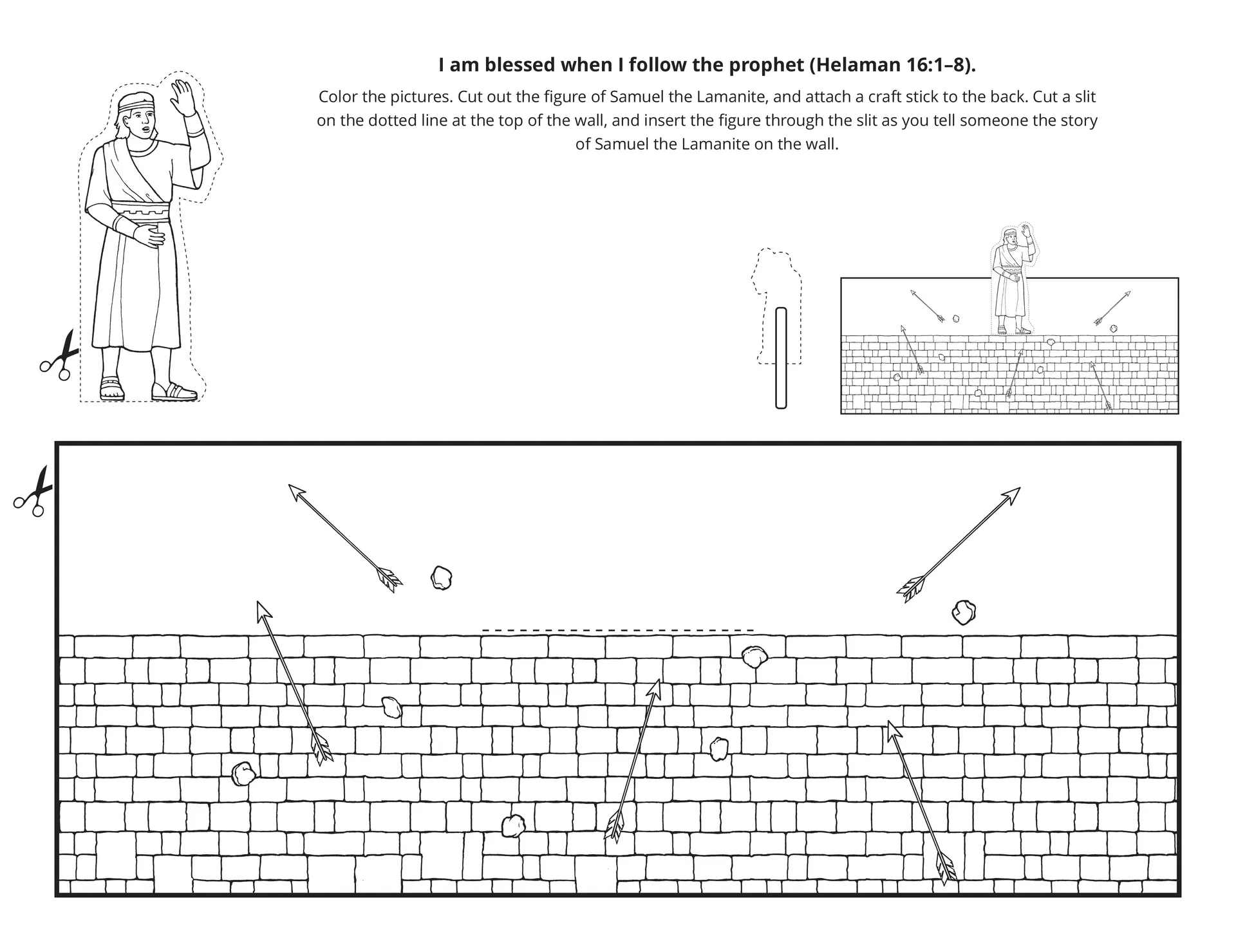 I am blessed when I follow the prophet (Helaman 16:1–8).

Color the pictures. Cut out the figure of Samuel the Lamanite, and attach a craft stick to the back. Cut a slit on the dotted line at the top of the wall, and insert the figure through the slit as you tell someone the story of Samuel the Lamanite on the wall.