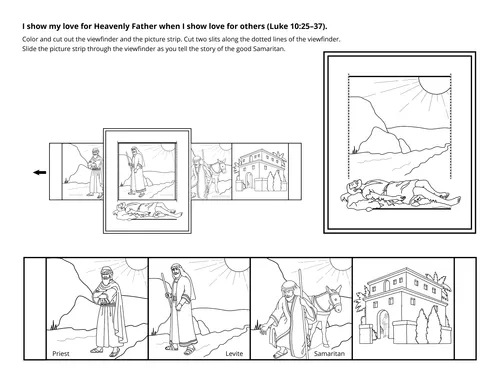 I show my love for Heavenly Father when I show love for others (Luke 10:25–37).

Color and cut out the viewfinder and the picture strip. Cut two slits along the dotted lines of the viewfinder. Slide the picture strip through the viewfinder as you tell the story of the good Samaritan.

Priest

Levite

Samaritan