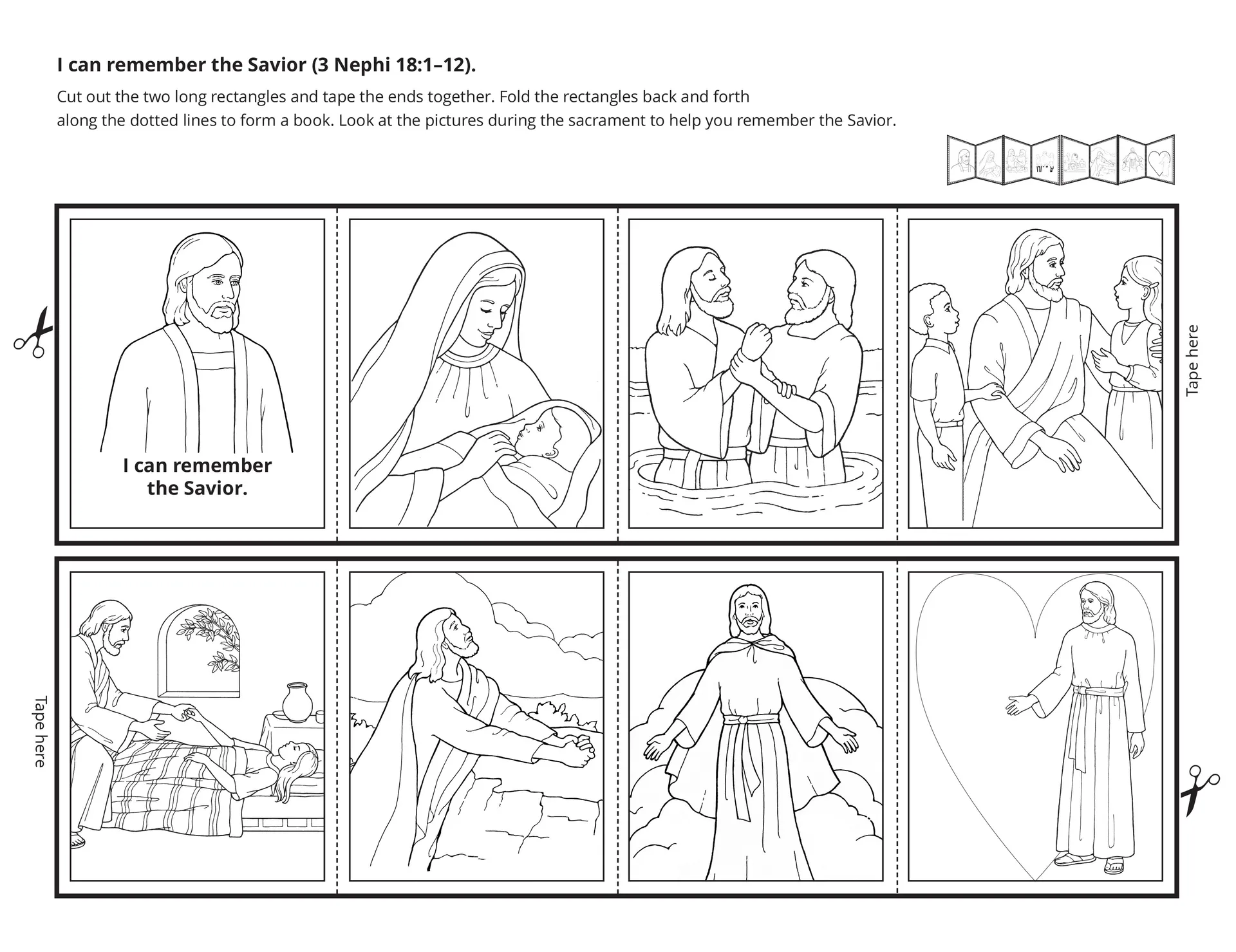 I can remember the Savior (3 Nephi 18:1–12).

Cut out the two long rectangles and tape the ends together. Fold the rectangles back and forth along the dotted lines to form a book. Look at the pictures during the sacrament to help you remember the Savior.

I can remember the Savior.

Tape here

Tape here