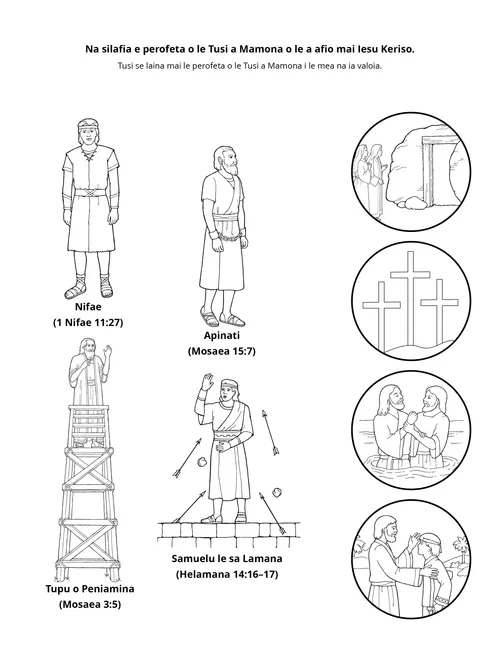 Na silafia e perofeta o le Tusi a Mamona o le a afio mai Iesu Keriso.

Tusi se laina mai le perofeta o le Tusi a Mamona i le mea na ia valoia.

Nifae
(1 Nifae 11:27)

Apinati
(Mosaea 15:7)

Tupu o Peniamina
(Mosaea 3:5)

Samuelu le sa Lamana
(Helamana 14:16–17)