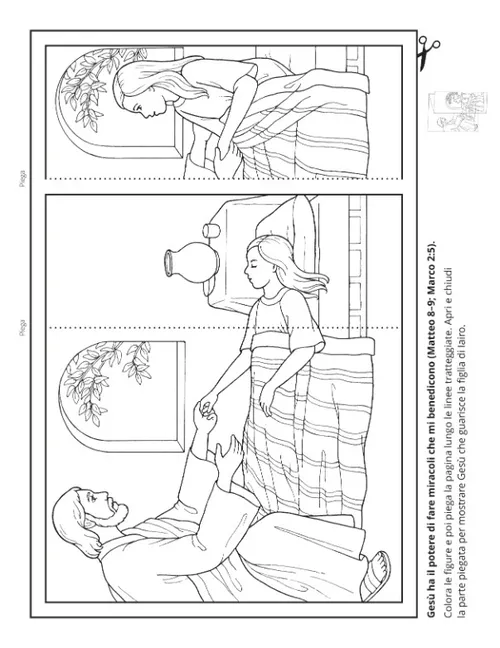 Piega

Piega

Gesù ha il potere di fare miracoli che mi benedicono (Matteo 8–9; Marco 2:5).

Colora le figure e poi piega la pagina lungo le linee tratteggiate. Apri e chiudi la parte piegata per mostrare Gesù che guarisce la figlia di Iairo.