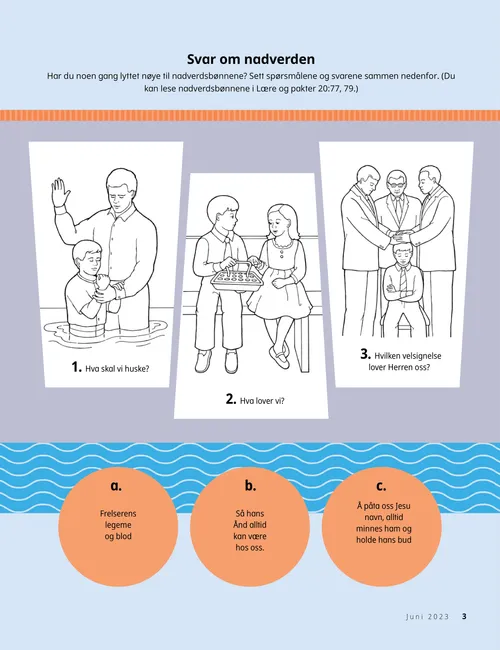 Svar om nadverden

Har du noen gang lyttet nøye til nadverdsbønnene? Sett spørsmålene og svarene sammen nedenfor. (Du kan lese nadverdsbønnene i Lære og pakter 20:77, 79.)

1. Hva skal vi huske?

2. Hva lover vi?

3. Hvilken velsignelse lover Herren oss?

a.
Frelserens legeme og blod

b.
Så hans Ånd alltid kan være hos oss.

c.
Å påta oss Jesu navn, alltid minnes ham og holde hans bud

Juni 2023 3