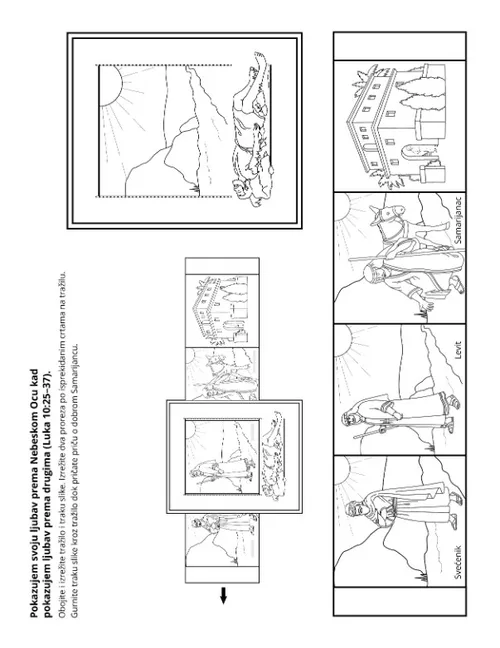 **Pokazujem svoju ljubav prema Nebeskom Ocu kad pokazujem ljubav prema drugima (Luka 10:25–37).**

Obojite i izrežite tražilo i traku slike. Izrežite dva proreza po isprekidanim crtama na tražilu. Gurnite traku slike kroz tražilo dok pričate priču o dobrom Samarijancu.

Svećenik

Levit

Samarijanac